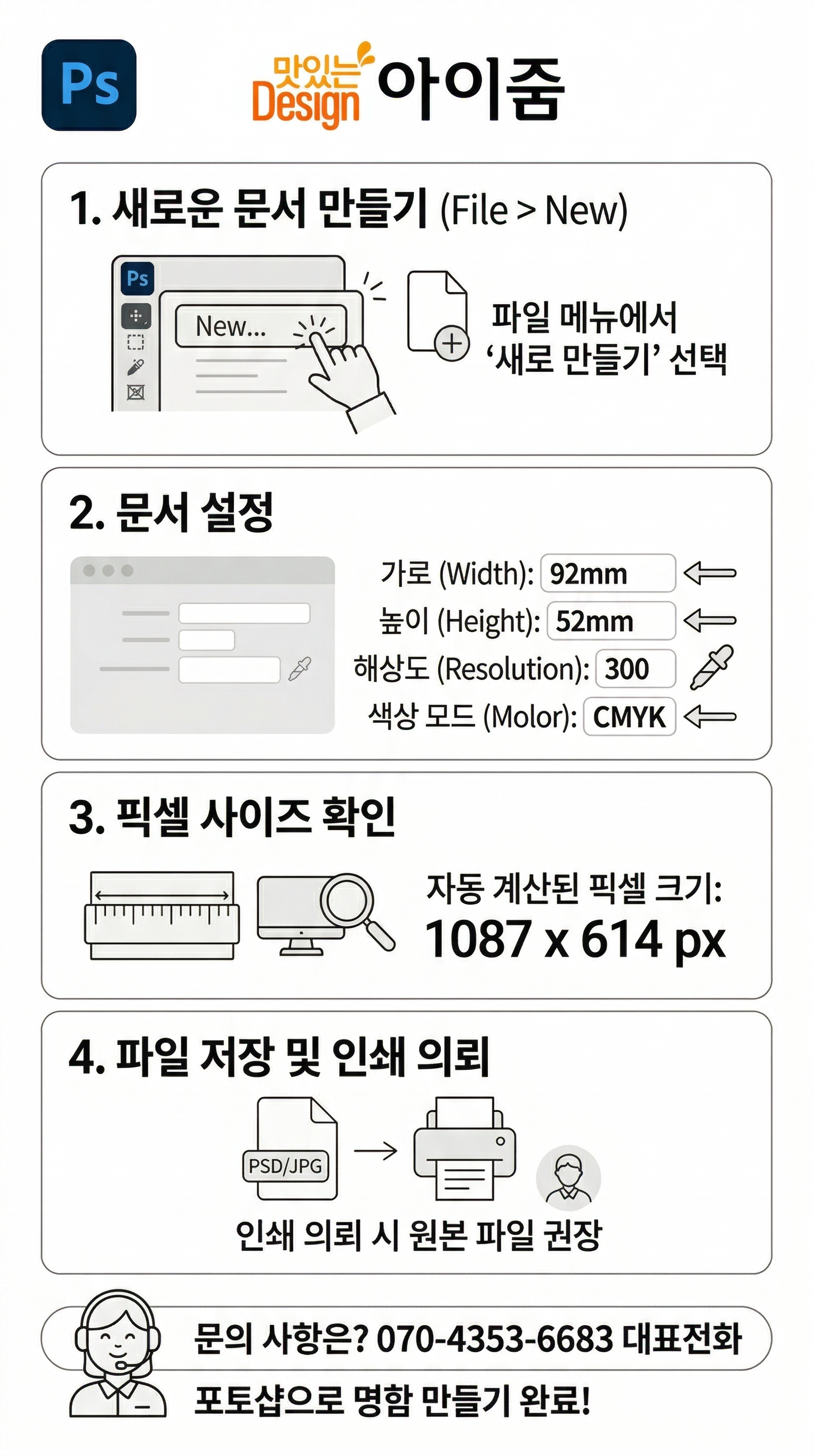 Ps

맛있는 Design 아이줌

1. 새로운 문서 만들기 (File > New)

Ps

New...

파일 메뉴에서 '새로 만들기' 선택

2. 문서 설정

가로 (Width): 92mm

높이 (Height): 52mm

해상도 (Resolution): 300

색상 모드 (Molor): CMYK

3. 픽셀 사이즈 확인

자동 계산된 픽셀 크기:
1087 x 614 px

4. 파일 저장 및 인쇄 의뢰

PSD/JPG

인쇄 의뢰 시 원본 파일 권장

문의 사항은? 070-4353-6683 대표전화

포토샵으로 명함 만들기 완료!