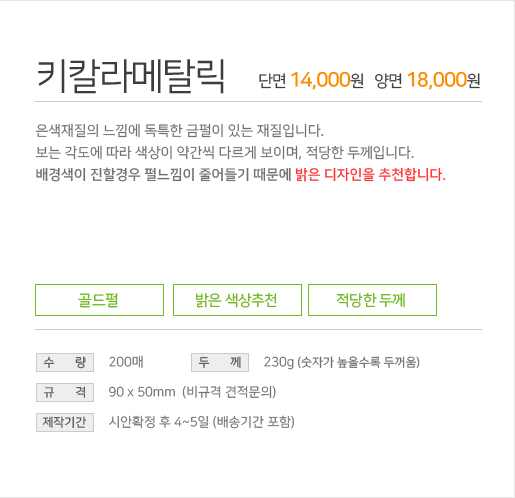 키칼라메탈릭 단면 14,000원 양면 18,000원

은색재질의 느낌에 독특한 금펄이 있는 재질입니다.
보는 각도에 따라 색상이 약간씩 다르게 보이며, 적당한 두께입니다.
배경색이 진할경우 펄느낌이 줄어들기 때문에 밝은 디자인을 추천합니다.

골드펄

밝은 색상추천

적당한 두께

수 량 200매

두 께 230g (숫자가 높을수록 두꺼움)

규 격 90 x 50mm (비규격 견적문의)

제작기간 시안확정 후 4~5일 (배송기간 포함)