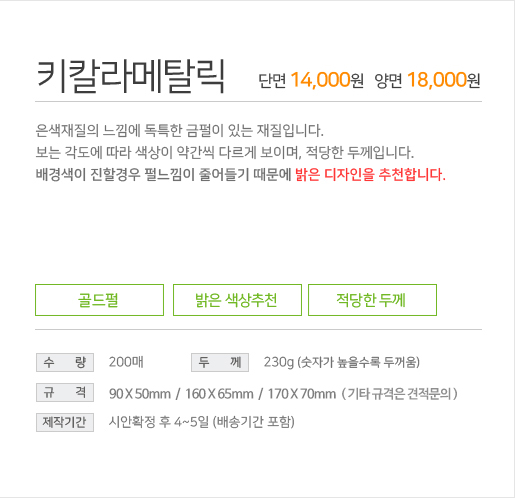 키칼라메탈릭

단면 14,000원 양면 18,000원

은색재질의 느낌에 독특한 금펄이 있는 재질입니다.
보는 각도에 따라 색상이 약간씩 다르게 보이며, 적당한 두께입니다.
배경색이 진할경우 펄느낌이 줄어들기 때문에 밝은 디자인을 추천합니다.

골드펄

밝은 색상추천

적당한 두께

수 량 200매

두 께 230g (숫자가 높을수록 두꺼움)

규 격 90 X 50mm / 160 X 65mm / 170 X 70mm ( 기타 규격은 견적문의 )

제작기간 시안확정 후 4~5일 (배송기간 포함)