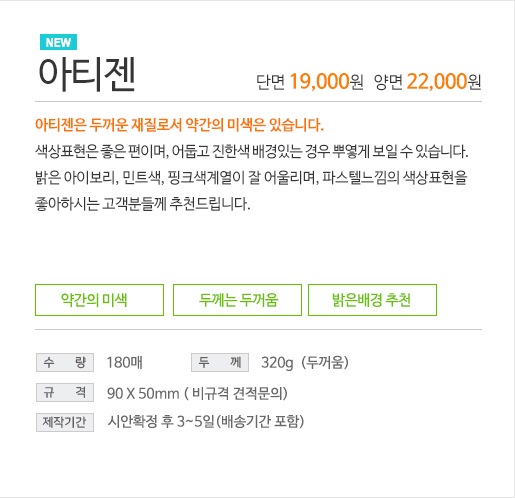 NEW

아티젠

단면 19,000원 양면 22,000원

아티젠은 두꺼운 재질로서 약간의 미색은 있습니다.

색상표현은 좋은 편이며, 어둡고 진한색 배경있는 경우 뿌옇게 보일 수 있습니다. 밝은 아이보리, 민트색, 핑크색계열이 잘 어울리며, 파스텔느낌의 색상표현을 좋아하시는 고객분들께 추천드립니다.

약간의 미색

두께는 두꺼움

밝은배경 추천

수 량 180매

두 께 320g (두꺼움)

규 격 90 X 50mm ( 비규격 견적문의)

제작기간 시안확정 후 3~5일(배송기간 포함)