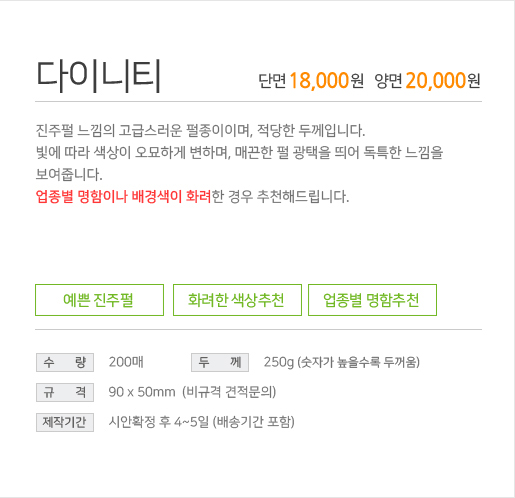 다이니티

단면 18,000원 양면 20,000원

진주펄 느낌의 고급스러운 펄종이이며, 적당한 두께입니다.
빛에 따라 색상이 오묘하게 변하며, 매끈한 펄 광택을 띄어 독특한 느낌을 보여줍니다.
업종별 명함이나 배경색이 화려한 경우 추천해드립니다.

예쁜 진주펄

화려한 색상추천

업종별 명함추천

수 량 200매

두 께 250g (숫자가 높을수록 두꺼움)

규 격 90 x 50mm (비규격 견적문의)

제작기간 시안확정 후 4~5일 (배송기간 포함)