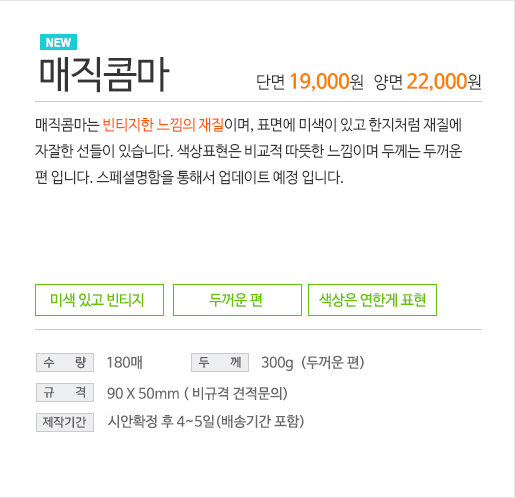 NEW

매직콤마

단면 19,000원 양면 22,000원

매직콤마는 빈티지한 느낌의 재질이며, 표면에 미색이 있고 한지처럼 재질에 자잘한 선들이 있습니다. 색상표현은 비교적 따뜻한 느낌이며 두께는 두꺼운 편 입니다. 스페셜명함을 통해서 업데이트 예정 입니다.

미색 있고 빈티지

두꺼운 편

색상은 연한게 표현

수 량 180매

두 께 300g (두꺼운 편)

규 격 90 X 50mm ( 비규격 견적문의)

제작기간 시안확정 후 4~5일(배송기간 포함)