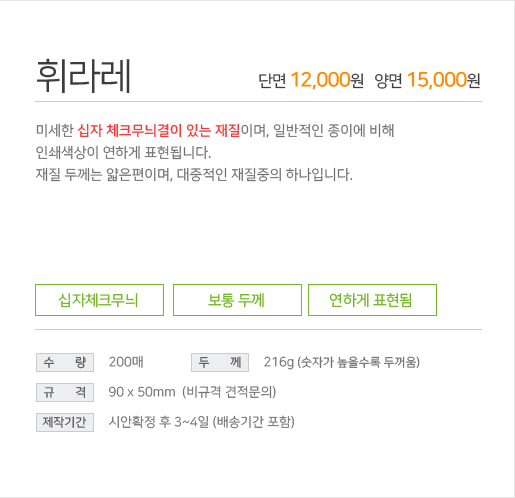 휘라레

단면 12,000원 양면 15,000원

미세한 십자 체크무늬결이 있는 재질이며, 일반적인 종이에 비해 인쇄색상이 연하게 표현됩니다.
재질 두께는 얇은편이며, 대중적인 재질중의 하나입니다.

십자체크무늬

보통 두께

연하게 표현됨

수 량 200매

두 께 216g (숫자가 높을수록 두꺼움)

규 격 90 x 50mm (비규격 견적문의)

제작기간 시안확정 후 3~4일 (배송기간 포함)