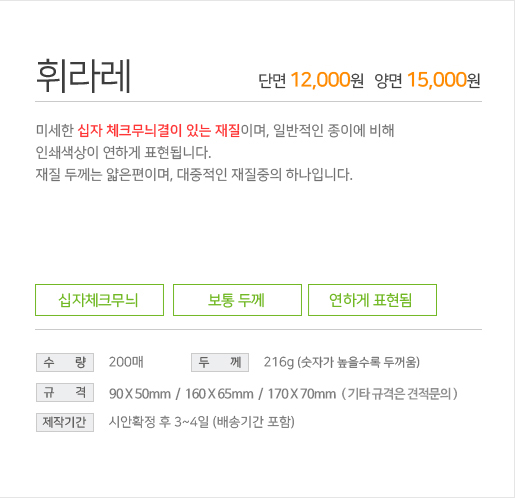 휘라레

단면 12,000원 양면 15,000원

미세한 십자 체크무늬결이 있는 재질이며, 일반적인 종이에 비해 인쇄색상이 연하게 표현됩니다.
재질 두께는 얇은편이며, 대중적인 재질중의 하나입니다.

십자체크무늬

보통 두께

연하게 표현됨

수 량 200매

두 께 216g (숫자가 높을수록 두꺼움)

규 격 90 X 50mm / 160 X 65mm / 170 X 70mm ( 기타 규격은 견적문의 )

제작기간 시안확정 후 3~4일 (배송기간 포함)