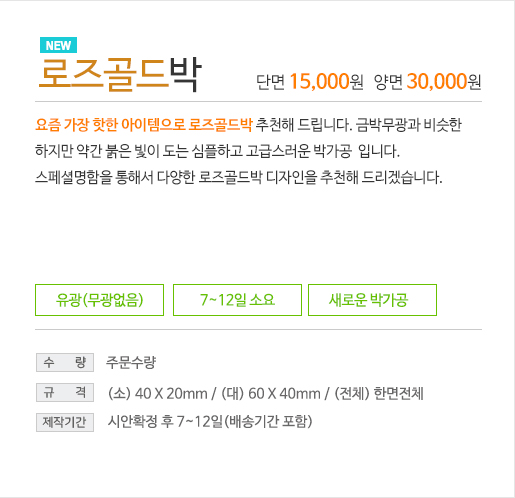 NEW
로즈골드박

단면 15,000원 양면 30,000원

요즘 가장 핫한 아이템으로 로즈골드박 추천해 드립니다. 금박무광과 비슷한 하지만 약간 붉은 빛이 도는 심플하고 고급스러운 박가공 입니다. 스페셜명함을 통해서 다양한 로즈골드박 디자인을 추천해 드리겠습니다.

유광(무광없음)

7~12일 소요

새로운 박가공

수 량 주문수량

규 격 (소) 40 X 20mm / (대) 60 X 40mm / (전체) 한면전체

제작기간 시안확정 후 7~12일(배송기간 포함)