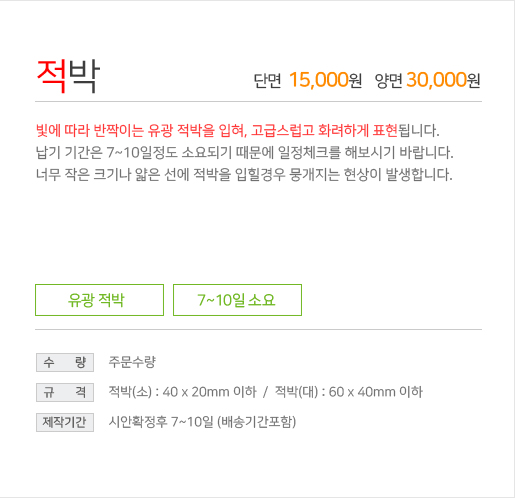 적박

단면 15,000원 양면 30,000원

빛에 따라 반짝이는 유광 적박을 입혀, 고급스럽고 화려하게 표현됩니다. 납기 기간은 7~10일정도 소요되기 때문에 일정체크를 해보시기 바랍니다. 너무 작은 크기나 얇은 선에 적박을 입힐경우 뭉개지는 현상이 발생합니다.

유광 적박

7~10일 소요

수 량
주문수량

규 격
적박(소) : 40 x 20mm 이하 / 적박(대) : 60 x 40mm 이하

제작기간
시안확정후 7~10일 (배송기간포함)