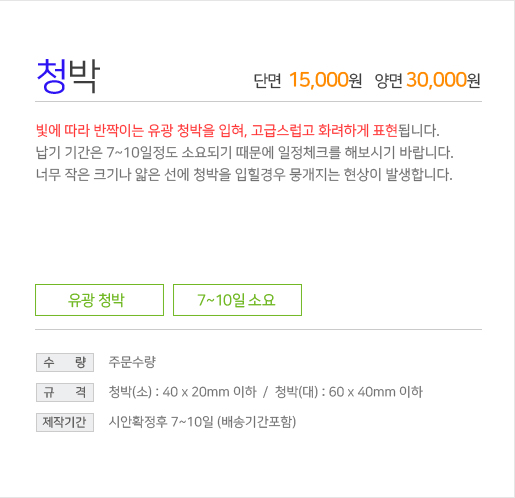 청박

단면 15,000원 양면 30,000원

빛에 따라 반짝이는 유광 청박을 입혀, 고급스럽고 화려하게 표현됩니다. 납기 기간은 7~10일정도 소요되기 때문에 일정체크를 해보시기 바랍니다. 너무 작은 크기나 얇은 선에 청박을 입힐경우 뭉개지는 현상이 발생합니다.

유광 청박

7~10일 소요

수 량
주문수량

규 격
청박(소) : 40 x 20mm 이하 / 청박(대) : 60 x 40mm 이하

제작기간
시안확정후 7~10일 (배송기간포함)