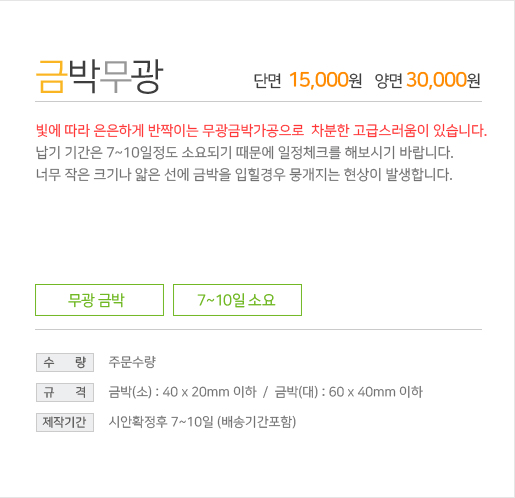 금박무광

단면 15,000원 양면 30,000원

빛에 따라 은은하게 반짝이는 무광금박가공으로 차분한 고급스러움이 있습니다.
납기 기간은 7~10일정도 소요되기 때문에 일정체크를 해보시기 바랍니다.
너무 작은 크기나 얇은 선에 금박을 입힐경우 뭉개지는 현상이 발생합니다.

무광 금박

7~10일 소요

수 량
주문수량

규 격
금박(소) : 40 x 20mm 이하 / 금박(대) : 60 x 40mm 이하

제작기간
시안확정후 7~10일 (배송기간포함)