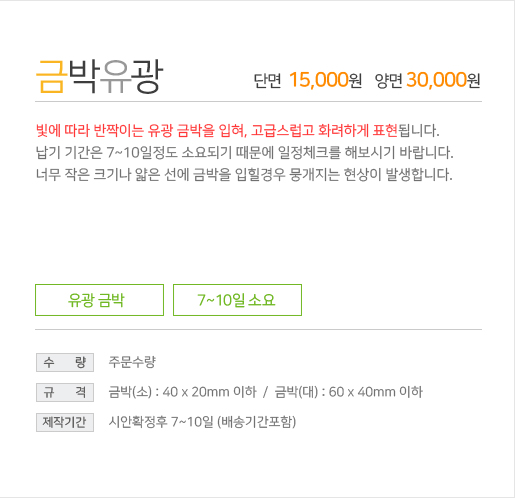 금박유광

단면 15,000원 양면 30,000원

빛에 따라 반짝이는 유광 금박을 입혀, 고급스럽고 화려하게 표현됩니다.
납기 기간은 7~10일정도 소요되기 때문에 일정체크를 해보시기 바랍니다.
너무 작은 크기나 얇은 선에 금박을 입힐경우 뭉개지는 현상이 발생합니다.

유광 금박

7~10일 소요

수 량 주문수량

규 격 금박(소) : 40 x 20mm 이하 / 금박(대) : 60 x 40mm 이하

제작기간 시안확정후 7~10일 (배송기간포함)