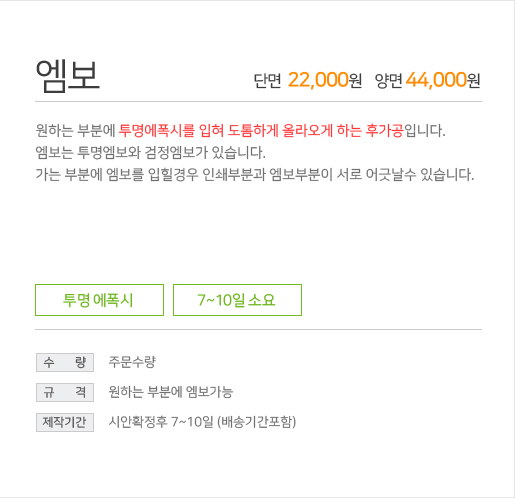 엠보

단면 22,000원 양면 44,000원

원하는 부분에 투명에폭시를 입혀 도톰하게 올라오게 하는 후가공입니다.
엠보는 투명엠보와 검정엠보가 있습니다.
가는 부분에 엠보를 입힐경우 인쇄부분과 엠보부분이 서로 어긋날수 있습니다.

투명 에폭시

7~10일 소요

수 량 주문수량

규 격 원하는 부분에 엠보가능

제작기간 시안확정후 7~10일 (배송기간포함)