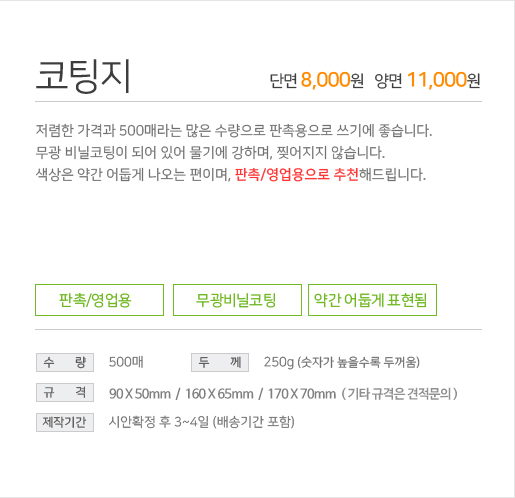 코팅지

단면 8,000원 양면 11,000원

저렴한 가격과 500매라는 많은 수량으로 판촉용으로 쓰기에 좋습니다.
무광 비닐코팅이 되어 있어 물기에 강하며, 찢어지지 않습니다.
색상은 약간 어둡게 나오는 편이며, 판촉/영업용으로 추천해드립니다.

판촉/영업용

무광비닐코팅

약간 어둡게 표현됨

수 량 500매

두 께 250g (숫자가 높을수록 두꺼움)

규 격 90 X 50mm / 160 X 65mm / 170 X 70mm ( 기타 규격은 견적문의 )

제작기간 시안확정 후 3~4일 (배송기간 포함)