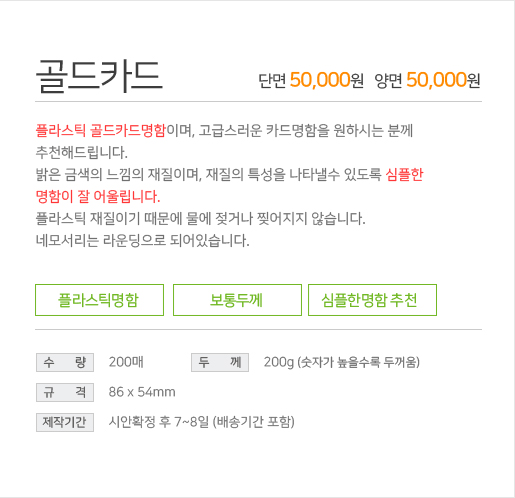 골드카드

단면 50,000원 양면 50,000원

플라스틱 골드카드명함이며, 고급스러운 카드명함을 원하시는 분께 추천해드립니다.
밝은 금색의 느낌의 재질이며, 재질의 특성을 나타낼수 있도록 심플한 명함이 잘 어울립니다.
플라스틱 재질이기 때문에 물에 젖거나 찢어지지 않습니다.
네모서리는 라운딩으로 되어있습니다.

플라스틱명함 보통두께 심플한명함 추천

수 량 200매 두 께 200g (숫자가 높을수록 두꺼움)

규 격 86 x 54mm

제작기간 시안확정 후 7~8일 (배송기간 포함)