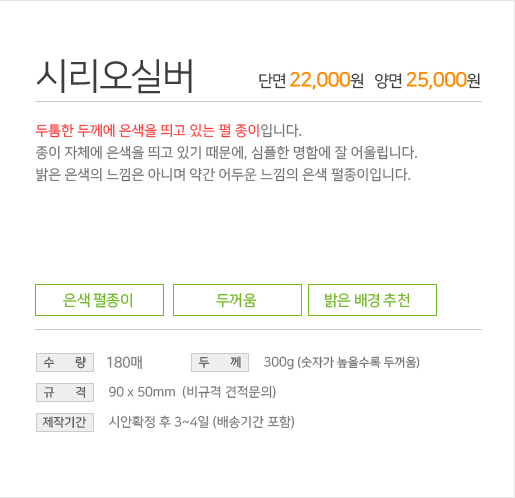 시리오실버

단면 22,000원 양면 25,000원

두툼한 두께에 은색을 띄고 있는 펄 종이입니다.
종이 자체에 은색을 띄고 있기 때문에, 심플한 명함에 잘 어울립니다.
밝은 은색의 느낌은 아니며 약간 어두운 느낌의 은색 펄종이입니다.

은색 펄종이

두꺼움

밝은 배경 추천

수 량 180매

두 께 300g (숫자가 높을수록 두꺼움)

규 격 90 x 50mm (비규격 견적문의)

제작기간 시안확정 후 3~4일 (배송기간 포함)