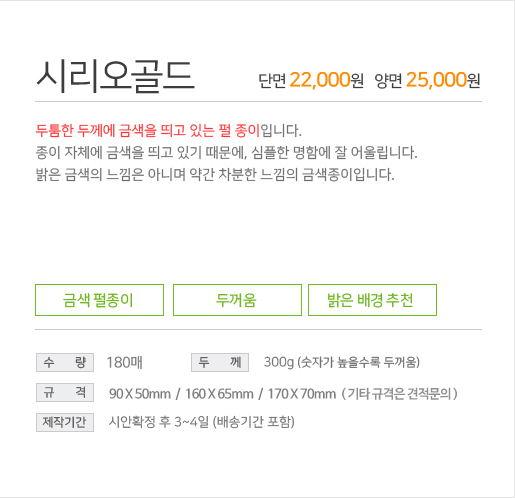 시리오골드

단면 22,000원 양면 25,000원

두툼한 두께에 금색을 띄고 있는 펄 종이입니다.
종이 자체에 금색을 띄고 있기 때문에, 심플한 명함에 잘 어울립니다.
밝은 금색의 느낌은 아니며 약간 차분한 느낌의 금색종이입니다.

금색 펄종이

두꺼움

밝은 배경 추천

수 량 180매

두 께 300g (숫자가 높을수록 두꺼움)

규 격 90 X 50mm / 160 X 65mm / 170 X 70mm ( 기타 규격은 견적문의 )

제작기간 시안확정 후 3~4일 (배송기간 포함)