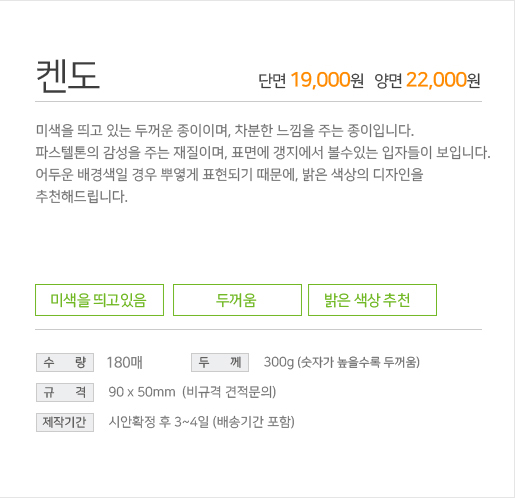 켄도

단면 19,000원 양면 22,000원

미색을 띄고 있는 두꺼운 종이이며, 차분한 느낌을 주는 종이입니다. 파스텔톤의 감성을 주는 재질이며, 표면에 갱지에서 볼수있는 입자들이 보입니다. 어두운 배경색일 경우 뿌옇게 표현되기 때문에, 밝은 색상의 디자인을 추천해드립니다.

미색을 띄고있음

두꺼움

밝은 색상 추천

수 량 180매

두 께 300g (숫자가 높을수록 두꺼움)

규 격 90 x 50mm (비규격 견적문의)

제작기간 시안확정 후 3~4일 (배송기간 포함)