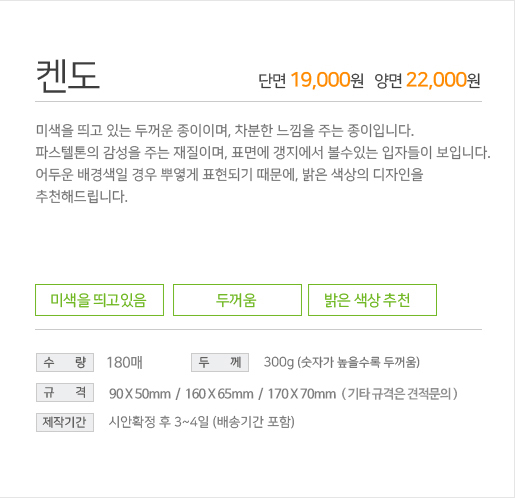 켄도

단면 19,000원 양면 22,000원

미색을 띄고 있는 두꺼운 종이이며, 차분한 느낌을 주는 종이입니다. 파스텔톤의 감성을 주는 재질이며, 표면에 갱지에서 볼수있는 입자들이 보입니다. 어두운 배경색일 경우 뿌옇게 표현되기 때문에, 밝은 색상의 디자인을 추천해드립니다.

미색을 띄고있음

두꺼움

밝은 색상 추천

수 량 180매

두 께 300g (숫자가 높을수록 두꺼움)

규 격 90 X 50mm / 160 X 65mm / 170 X 70mm ( 기타 규격은 견적문의 )

제작기간 시안확정 후 3~4일 (배송기간 포함)