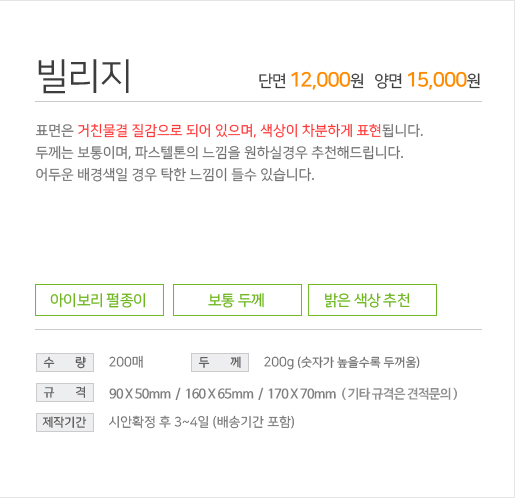 빌리지

단면 12,000원 양면 15,000원

표면은 거친물결 질감으로 되어 있으며, 색상이 차분하게 표현됩니다.
두께는 보통이며, 파스텔톤의 느낌을 원하실경우 추천해드립니다.
어두운 배경색일 경우 탁한 느낌이 들수 있습니다.

아이보리 펄종이

보통 두께

밝은 색상 추천

수 량 200매

두 께 200g (숫자가 높을수록 두꺼움)

규 격 90 X 50mm / 160 X 65mm / 170 X 70mm ( 기타 규격은 견적문의 )

제작기간 시안확정 후 3~4일 (배송기간 포함)