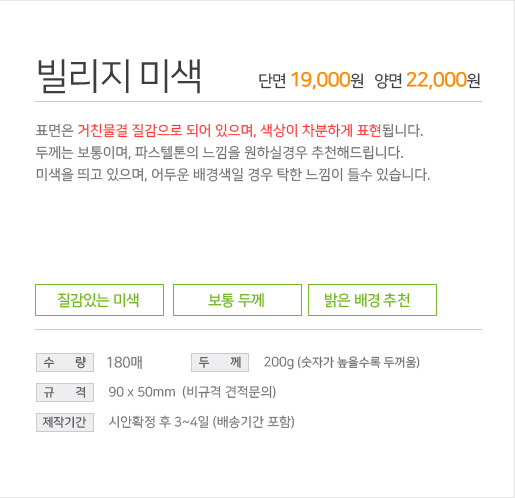 빌리지 미색

단면 19,000원 양면 22,000원

표면은 거친물결 질감으로 되어 있으며, 색상이 차분하게 표현됩니다.
두께는 보통이며, 파스텔톤의 느낌을 원하실경우 추천해드립니다.
미색을 띄고 있으며, 어두운 배경색일 경우 탁한 느낌이 들수 있습니다.

질감있는 미색

보통 두께

밝은 배경 추천

수 량 180매

두 께 200g (숫자가 높을수록 두꺼움)

규 격 90 x 50mm (비규격 견적문의)

제작기간 시안확정 후 3~4일 (배송기간 포함)