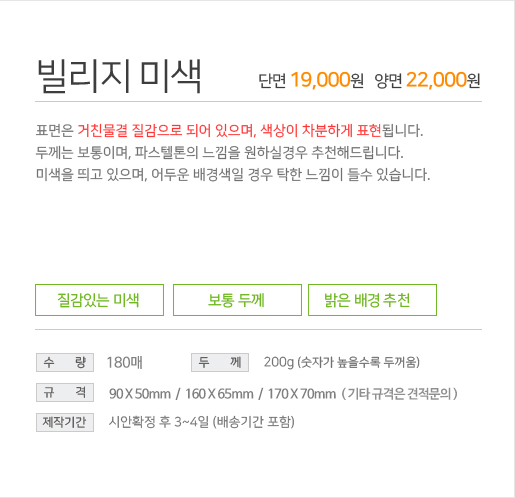 빌리지 미색

단면 19,000원 양면 22,000원

표면은 거친물결 질감으로 되어 있으며, 색상이 차분하게 표현됩니다.
두께는 보통이며, 파스텔톤의 느낌을 원하실경우 추천해드립니다.
미색을 띄고 있으며, 어두운 배경색일 경우 탁한 느낌이 들수 있습니다.

질감있는 미색

보통 두께

밝은 배경 추천

수 량 180매

두 께 200g (숫자가 높을수록 두꺼움)

규 격 90 X 50mm / 160 X 65mm / 170 X 70mm ( 기타 규격은 견적문의 )

제작기간 시안확정 후 3~4일 (배송기간 포함)