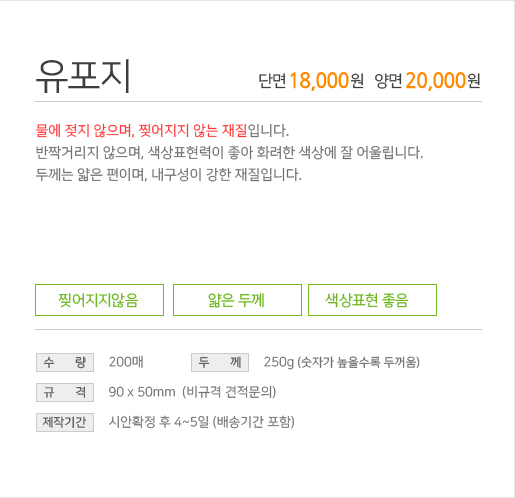 유포지

단면 18,000원 양면 20,000원

물에 젖지 않으며, 찢어지지 않는 재질입니다.
반짝거리지 않으며, 색상표현력이 좋아 화려한 색상에 잘 어울립니다.
두께는 얇은 편이며, 내구성이 강한 재질입니다.

찢어지지않음

얇은 두께

색상표현 좋음

수 량 200매

두 께 250g (숫자가 높을수록 두꺼움)

규 격 90 x 50mm (비규격 견적문의)

제작기간 시안확정 후 4~5일 (배송기간 포함)