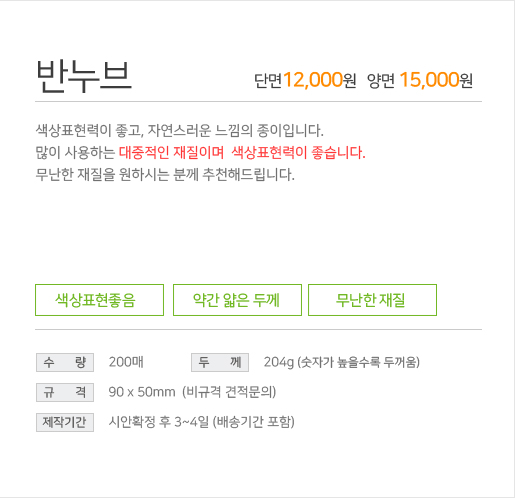 반누브

단면12,000원 양면 15,000원

색상표현력이 좋고, 자연스러운 느낌의 종이입니다.
많이 사용하는 대중적인 재질이며 색상표현력이 좋습니다.
무난한 재질을 원하시는 분께 추천해드립니다.

색상표현좋음

약간 얇은 두께

무난한 재질

수 량 200매

두 께 204g (숫자가 높을수록 두꺼움)

규 격 90 x 50mm (비규격 견적문의)

제작기간 시안확정 후 3~4일 (배송기간 포함)