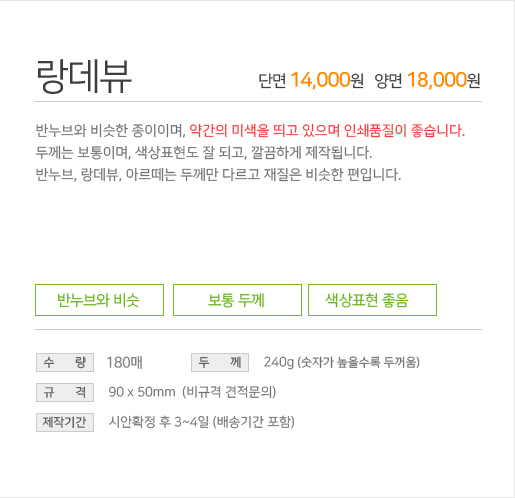 랑데뷰

단면 14,000원 양면 18,000원

반누브와 비슷한 종이이며, 약간의 미색을 띄고 있으며 인쇄품질이 좋습니다.
두께는 보통이며, 색상표현도 잘 되고, 깔끔하게 제작됩니다.
반누브, 랑데뷰, 아르떼는 두께만 다르고 재질은 비슷한 편입니다.

반누브와 비슷

보통 두께

색상표현 좋음

수 량 180매

두 께 240g (숫자가 높을수록 두꺼움)

규 격 90 x 50mm (비규격 견적문의)

제작기간 시안확정 후 3~4일 (배송기간 포함)