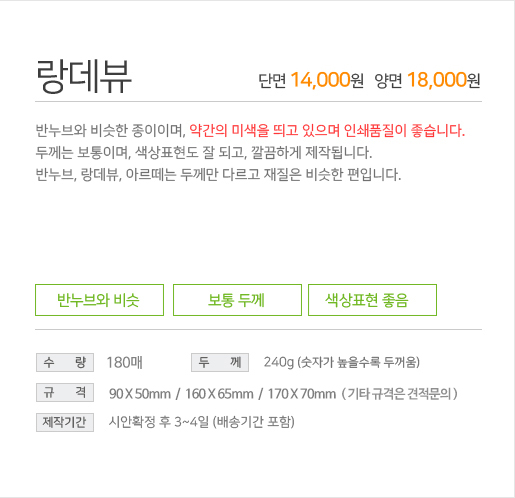 랑데뷰

단면 14,000원 양면 18,000원

반누브와 비슷한 종이이며, 약간의 미색을 띄고 있으며 인쇄품질이 좋습니다. 두께는 보통이며, 색상표현도 잘 되고, 깔끔하게 제작됩니다. 반누브, 랑데뷰, 아르떼는 두께만 다르고 재질은 비슷한 편입니다.

반누브와 비슷

보통 두께

색상표현 좋음

수 량 180매

두 께 240g (숫자가 높을수록 두꺼움)

규 격 90 X 50mm / 160 X 65mm / 170 X 70mm ( 기타 규격은 견적문의 )

제작기간 시안확정 후 3~4일 (배송기간 포함)