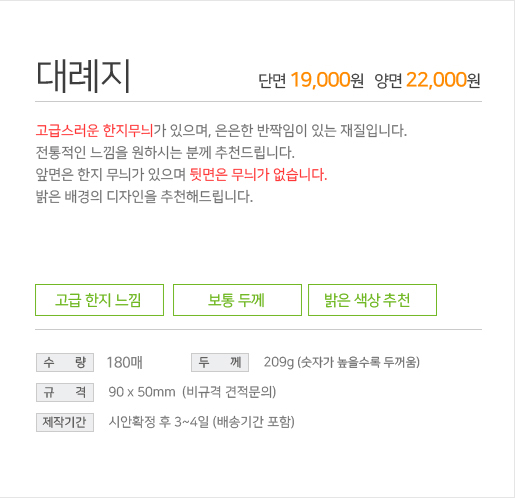 대례지

단면 19,000원 양면 22,000원

고급스러운 한지무늬가 있으며, 은은한 반짝임이 있는 재질입니다.
전통적인 느낌을 원하시는 분께 추천드립니다.
앞면은 한지 무늬가 있으며 뒷면은 무늬가 없습니다.
밝은 배경의 디자인을 추천해드립니다.

고급 한지 느낌

보통 두께

밝은 색상 추천

수 량 180매

두 께 209g (숫자가 높을수록 두꺼움)

규 격 90 x 50mm (비규격 견적문의)

제작기간 시안확정 후 3~4일 (배송기간 포함)