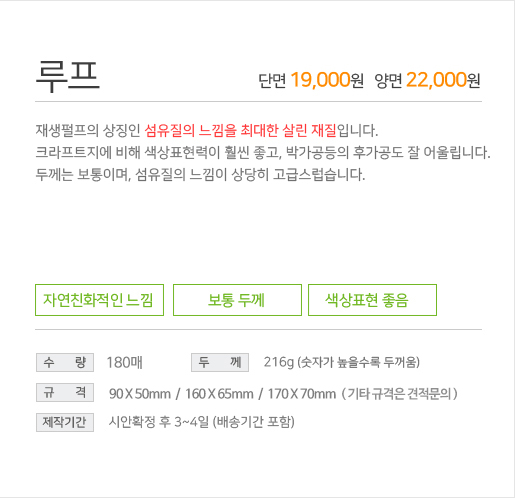 루프

단면 19,000원 양면 22,000원

재생펄프의 상징인 섬유질의 느낌을 최대한 살린 재질입니다.
크라프트지에 비해 색상표현력이 훨씬 좋고, 박가공등의 후가공도 잘 어울립니다.
두께는 보통이며, 섬유질의 느낌이 상당히 고급스럽습니다.

자연친화적인 느낌

보통 두께

색상표현 좋음

수 량 180매

두 께 216g (숫자가 높을수록 두꺼움)

규 격 90 X 50mm / 160 X 65mm / 170 X 70mm ( 기타 규격은 견적문의 )

제작기간 시안확정 후 3~4일 (배송기간 포함)