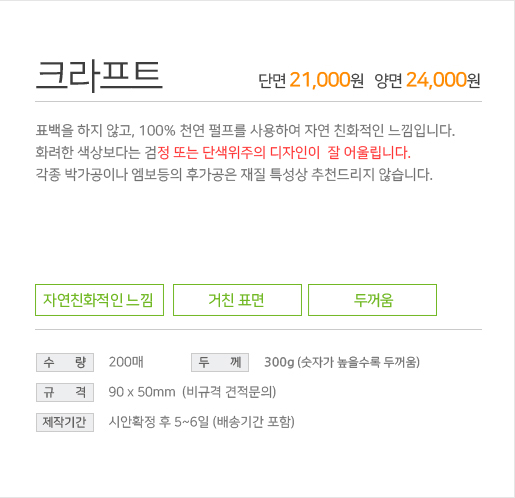 크라프트

단면 21,000원 양면 24,000원

표백을 하지 않고, 100% 천연 펄프를 사용하여 자연 친화적인 느낌입니다. 화려한 색상보다는 검정 또는 단색위주의 디자인이 잘 어울립니다. 각종 박가공이나 엠보등의 후가공은 재질 특성상 추천드리지 않습니다.

자연친화적인 느낌

거친 표면

두꺼움

수 량 200매

두 께 300g (숫자가 높을수록 두꺼움)

규 격 90 x 50mm (비규격 견적문의)

제작기간 시안확정 후 5~6일 (배송기간 포함)