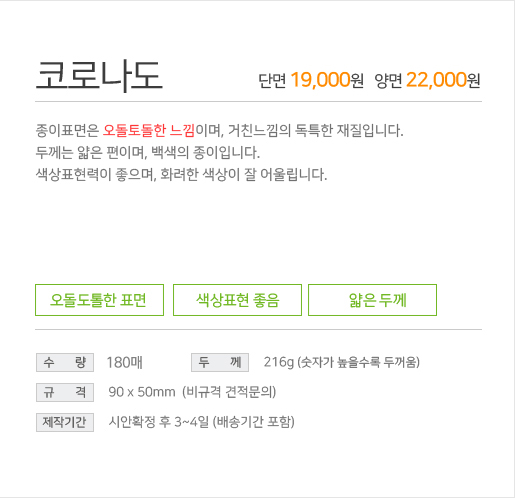 코로나도

단면 19,000원 양면 22,000원

종이표면은 오돌토돌한 느낌이며, 거친느낌의 독특한 재질입니다.
두께는 얇은 편이며, 백색의 종이입니다.
색상표현력이 좋으며, 화려한 색상이 잘 어울립니다.

오돌도톨한 표면

색상표현 좋음

얇은 두께

수 량 180매

두 께 216g (숫자가 높을수록 두꺼움)

규 격 90 x 50mm (비규격 견적문의)

제작기간 시안확정 후 3~4일 (배송기간 포함)