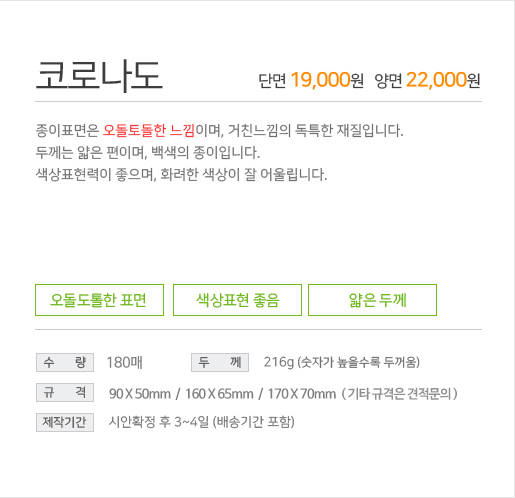 코로나도

단면 19,000원 양면 22,000원

종이표면은 오돌토돌한 느낌이며, 거친느낌의 독특한 재질입니다.
두께는 얇은 편이며, 백색의 종이입니다.
색상표현력이 좋으며, 화려한 색상이 잘 어울립니다.

오돌도톨한 표면

색상표현 좋음

얇은 두께

수 량 180매

두 께 216g (숫자가 높을수록 두꺼움)

규 격 90 X 50mm / 160 X 65mm / 170 X 70mm ( 기타 규격은 견적문의 )

제작기간 시안확정 후 3~4일 (배송기간 포함)