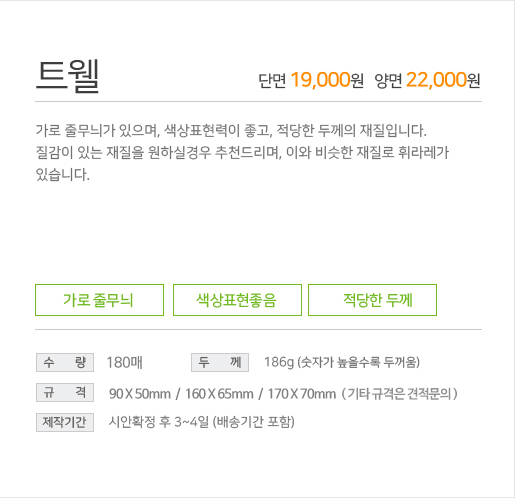 트웰

단면 19,000원 양면 22,000원

가로 줄무늬가 있으며, 색상표현력이 좋고, 적당한 두께의 재질입니다. 질감이 있는 재질을 원하실경우 추천드리며, 이와 비슷한 재질로 휘라레가 있습니다.

가로 줄무늬

색상표현좋음

적당한 두께

수 량 180매

두 께 186g (숫자가 높을수록 두꺼움)

규 격 90 X 50mm / 160 X 65mm / 170 X 70mm ( 기타 규격은 견적문의 )

제작기간 시안확정 후 3~4일 (배송기간 포함)