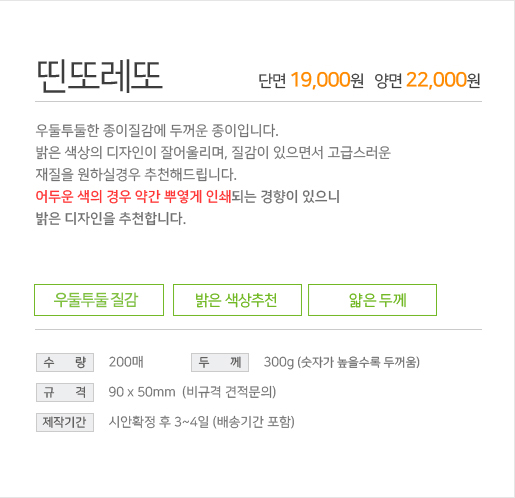 띤또레또

단면 19,000원 양면 22,000원

우둘투둘한 종이질감에 두꺼운 종이입니다.
밝은 색상의 디자인이 잘어울리며, 질감이 있으면서 고급스러운
재질을 원하실경우 추천해드립니다.
어두운 색의 경우 약간 뿌옇게 인쇄되는 경향이 있으니
밝은 디자인을 추천합니다.

우둘투둘 질감

밝은 색상추천

얇은 두께

수 량 200매

두 께 300g (숫자가 높을수록 두꺼움)

규 격 90 x 50mm (비규격 견적문의)

제작기간 시안확정 후 3~4일 (배송기간 포함)